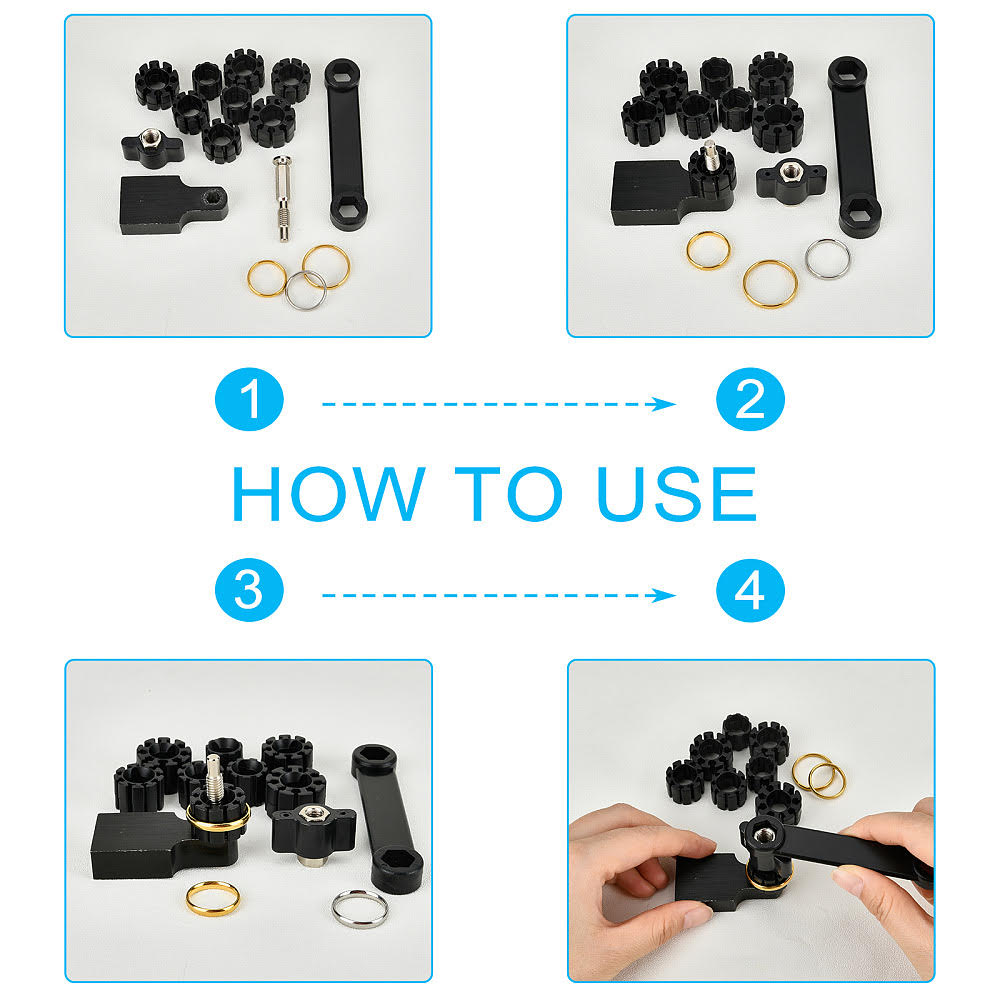 1

2

HOW TO USE

3

4